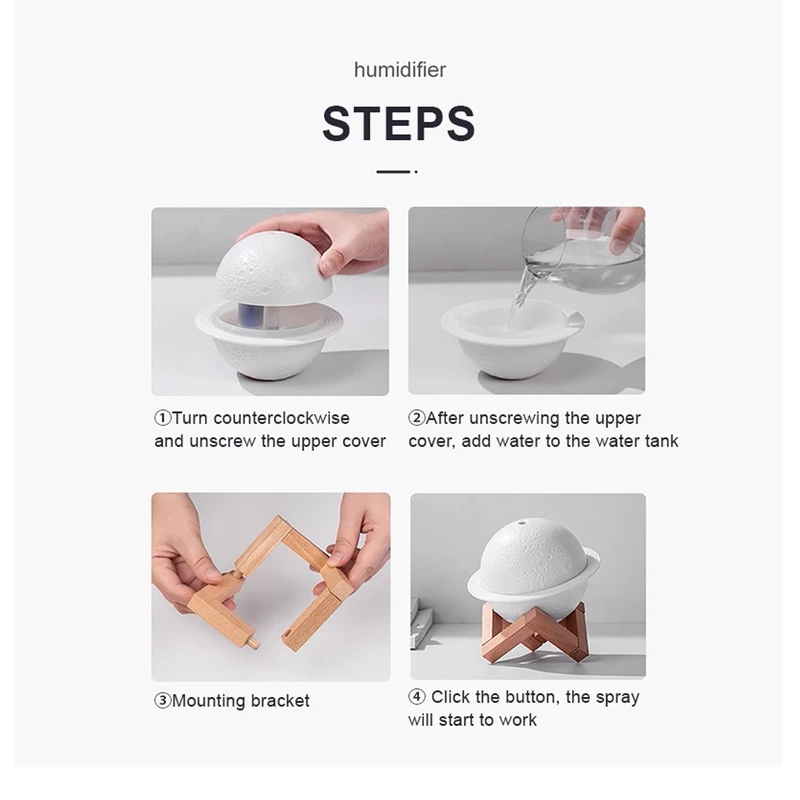 humidifier

STEPS

①Turn counterclockwise and unscrew the upper cover

②After unscrewing the upper cover, add water to the water tank

③Mounting bracket

④ Click the button, the spray will start to work